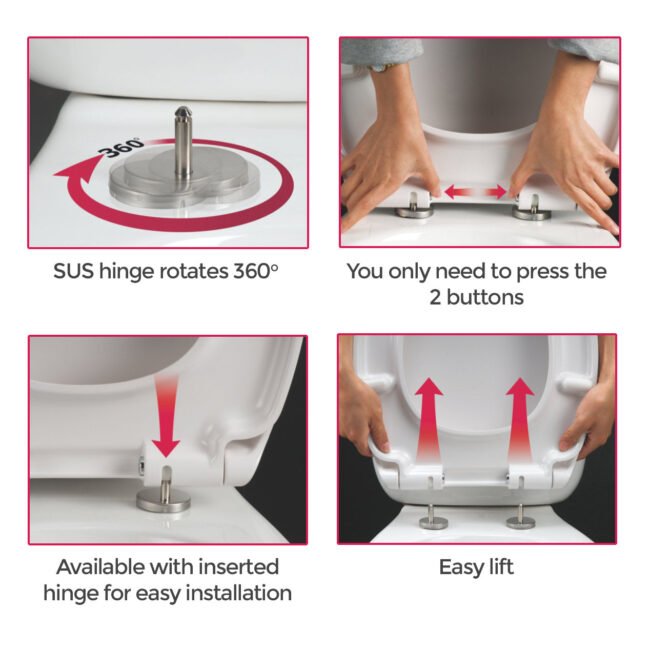 360°

SUS hinge rotates 360°

You only need to press the 2 buttons

Available with inserted hinge for easy installation

Easy lift