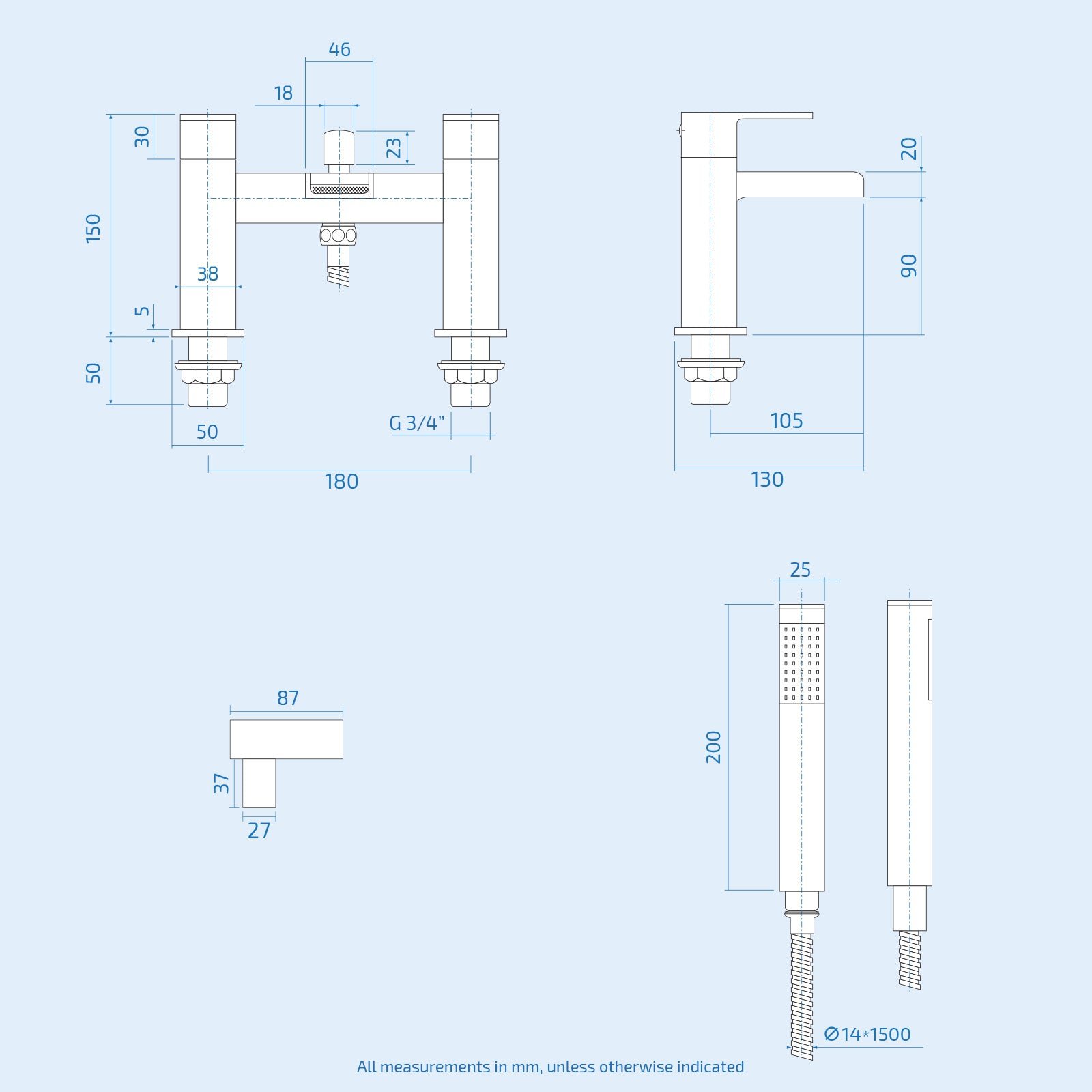 46

18

30

23

150

38

5

50

50

G 3/4"

180

20

90

105

130

25

87

37

27

200

Ø14*1500

All measurements in mm, unless otherwise indicated