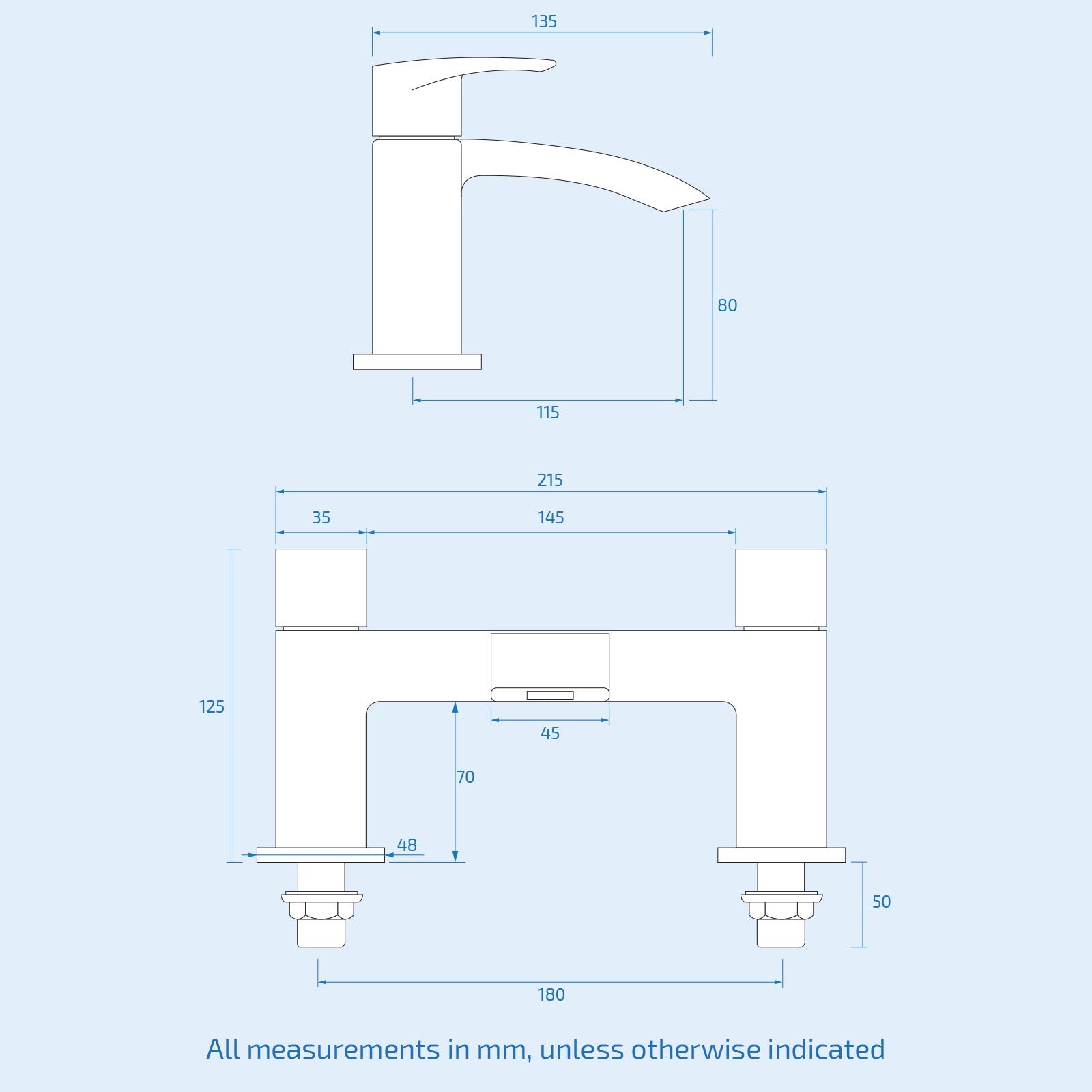 135

80

115

215

35

145

125

45

70

48

50

180

All measurements in mm, unless otherwise indicated