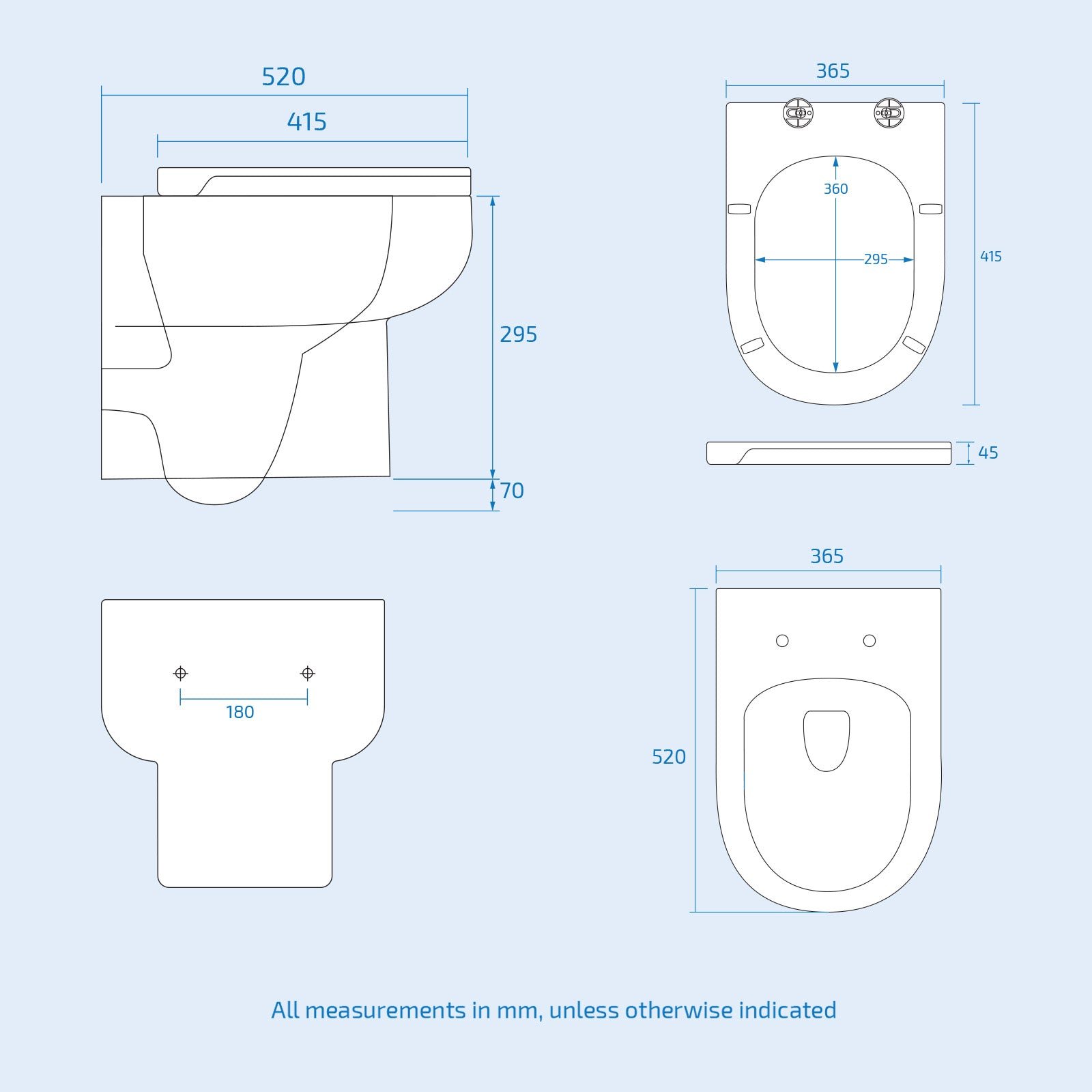 520

415

295

70

365

360

295

415

45

180

365

520

All measurements in mm, unless otherwise indicated