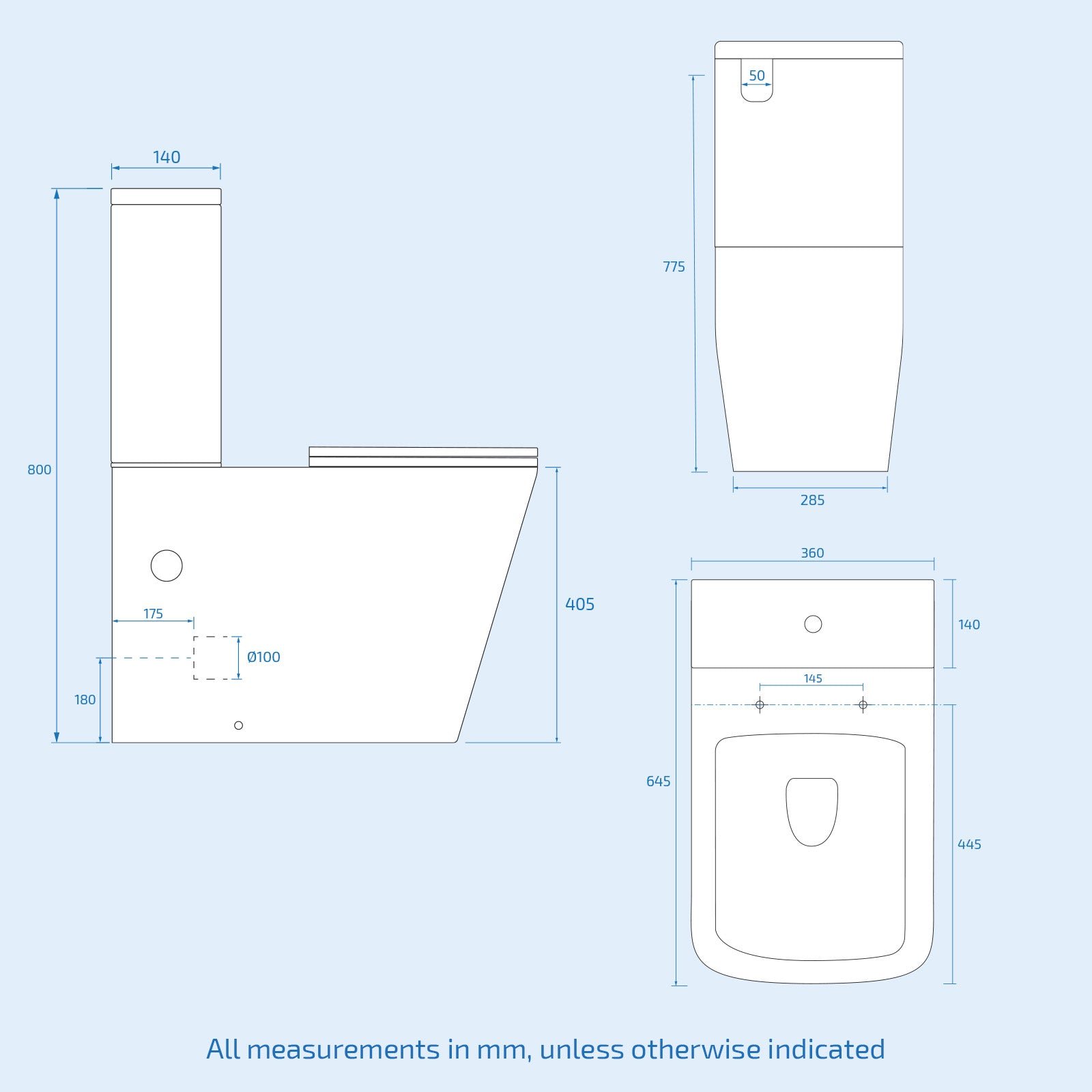 140

800

175

Ø100

180

405

50

775

285

360

140

145

645

445

All measurements in mm, unless otherwise indicated