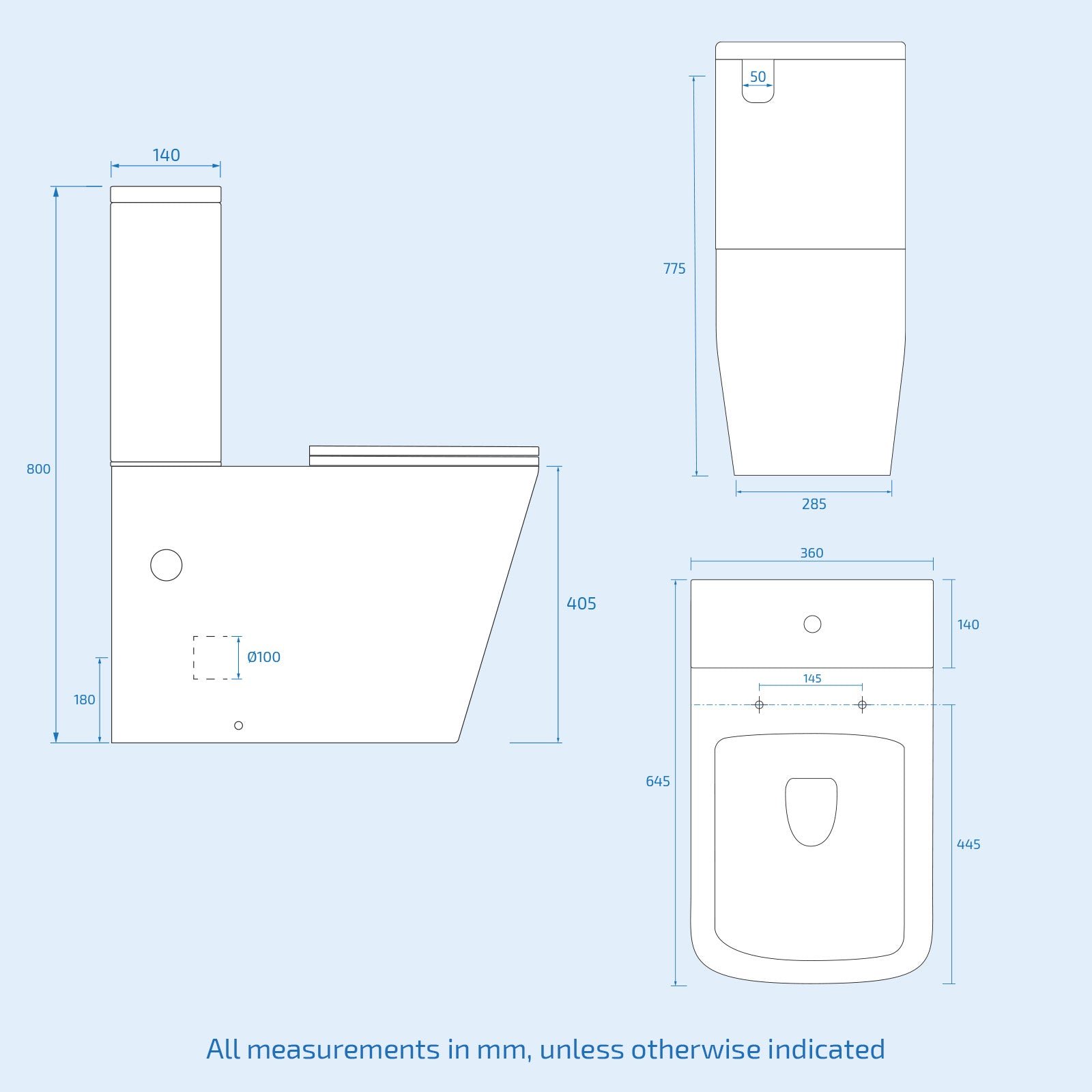 140

800

405

Ø100

180

50

775

285

360

140

145

645

445

All measurements in mm, unless otherwise indicated